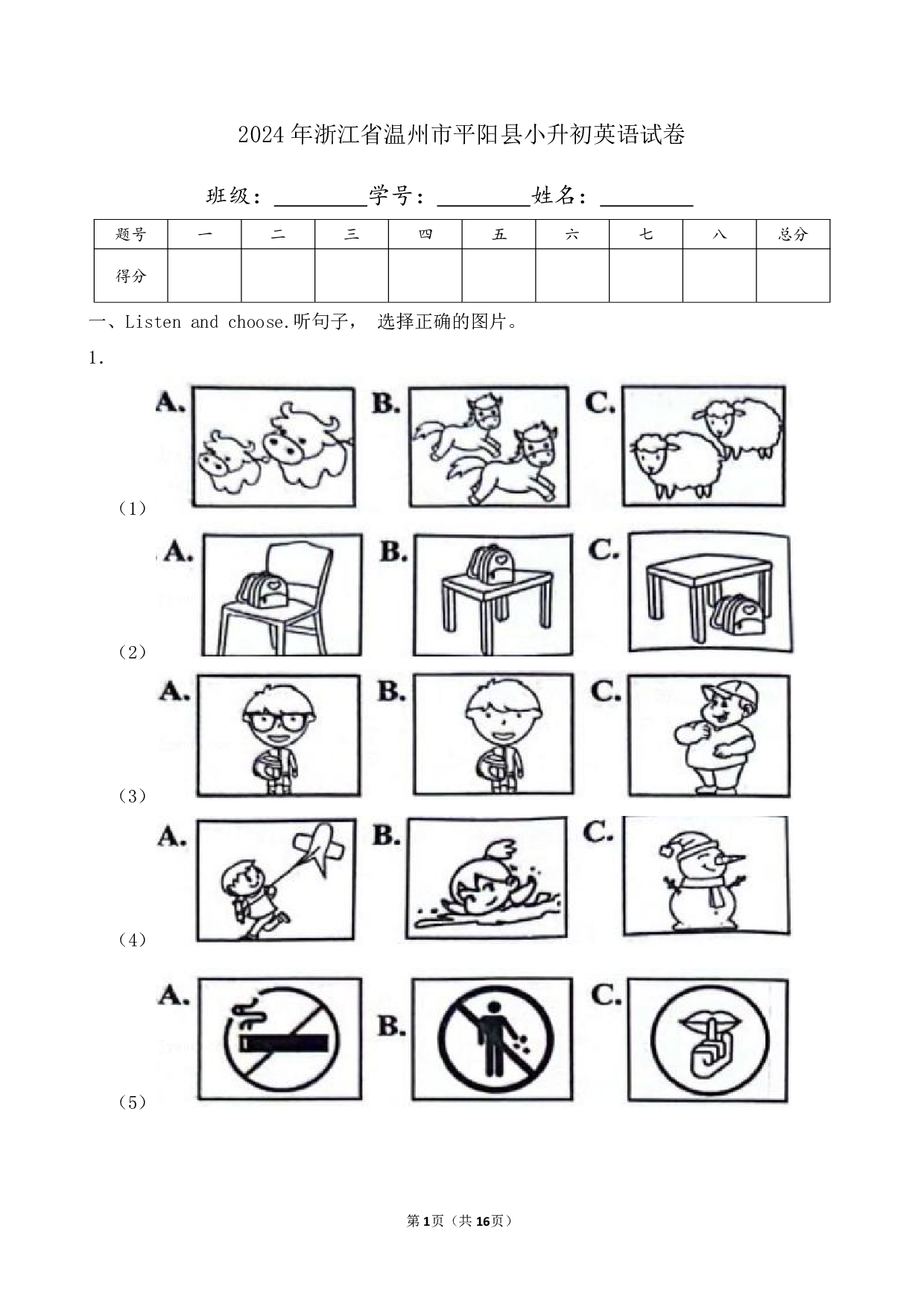 2024年浙江省温州市平阳县小升初英语试卷

班级：________学号：________姓名：________

| 题号 | 一 | 二 | 三 | 四 | 五 | 六 | 七 | 八 | 总分 |
|---|---|---|---|---|---|---|---|---|---|
| 得分 | | | | | | | | | |

一、Listen and choose.听句子， 选择正确的图片。

1.

（1） A. B. C.

（2） A. B. C.

（3） A. B. C.

（4） A. B. C.

（5） A. B. C.

第1页（共16页）