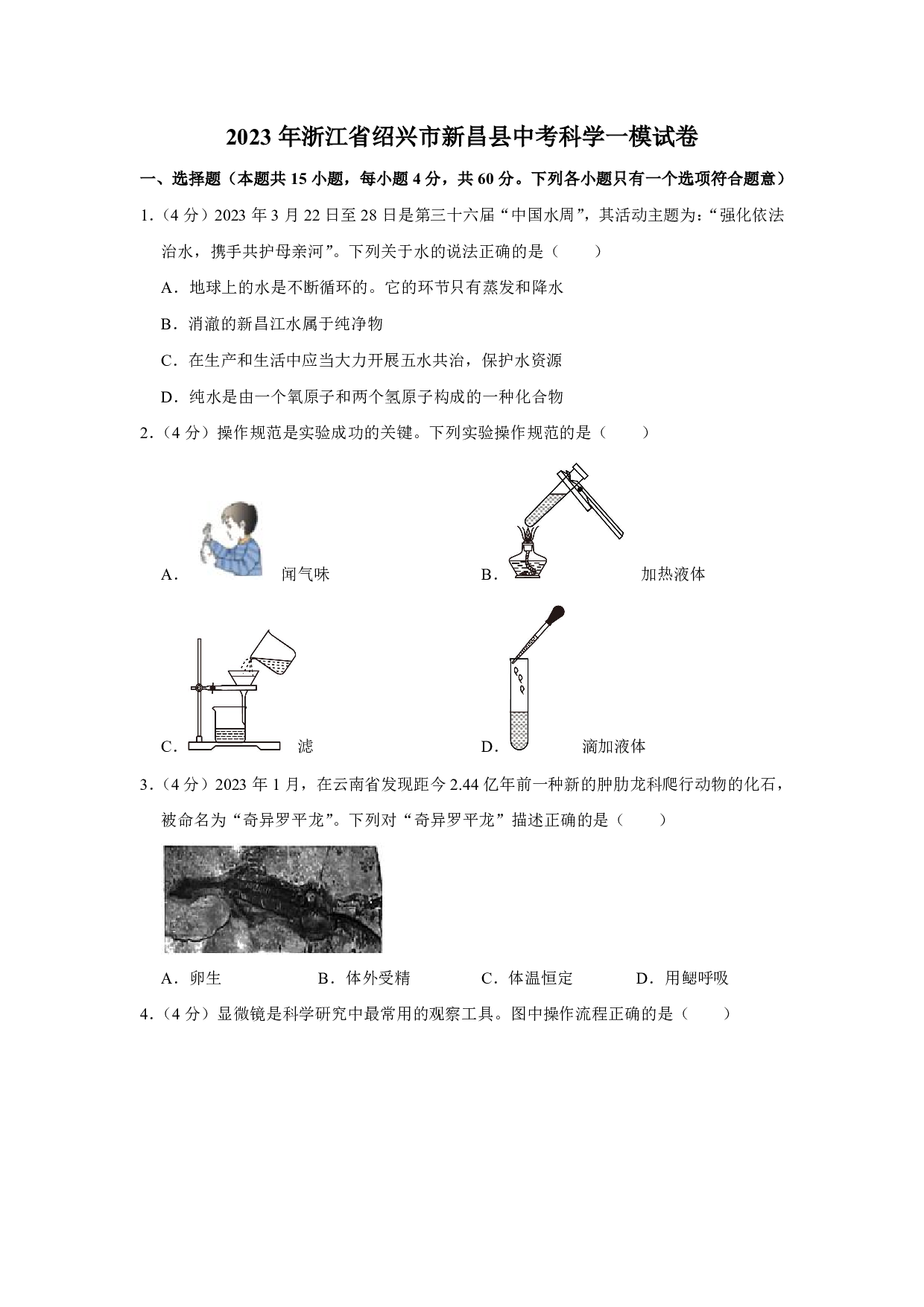 2023 年浙江省绍兴市新昌县中考科学一模试卷

一、选择题（本题共 15 小题，每小题 4 分，共 60 分。下列各小题只有一个选项符合题意）

1.（4 分）2023 年 3 月 22 日至 28 日是第三十六届“中国水周”，其活动主题为：“强化依法治水，携手共护母亲河”。下列关于水的说法正确的是（　　）

A．地球上的水是不断循环的。它的环节只有蒸发和降水

B．消澈的新昌江水属于纯净物

C．在生产和生活中应当大力开展五水共治，保护水资源

D．纯水是由一个氧原子和两个氢原子构成的一种化合物

2.（4 分）操作规范是实验成功的关键。下列实验操作规范的是（　　）

A． 闻气味

B． 加热液体

C． 滤

D． 滴加液体

3.（4 分）2023 年 1 月，在云南省发现距今 2.44 亿年前一种新的肿肋龙科爬行动物的化石，被命名为“奇异罗平龙”。下列对“奇异罗平龙”描述正确的是（　　）

A．卵生　　B．体外受精　　C．体温恒定　　D．用鳃呼吸

4.（4 分）显微镜是科学研究中最常用的观察工具。图中操作流程正确的是（　　）